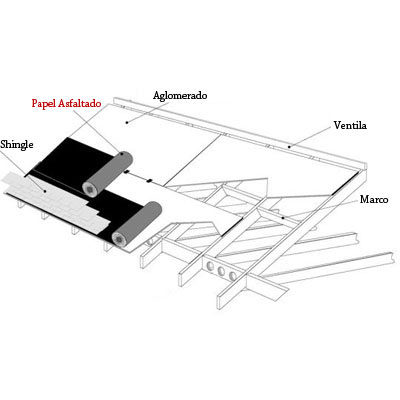 Aglomerado
Papel Asfaltado
Ventila
Shingle
Marco